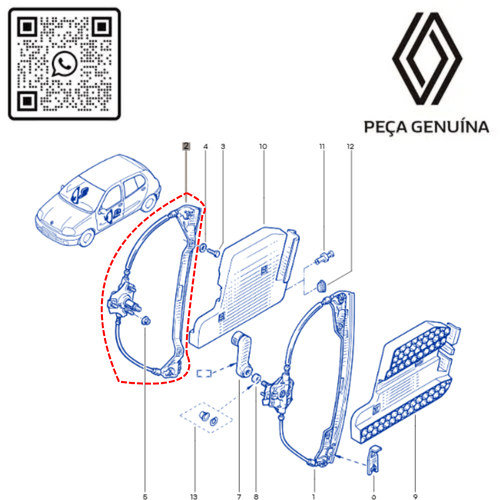 PEÇA GENUÍNA

2
4
3
10
11
12
5
13
7
8
1
6
9